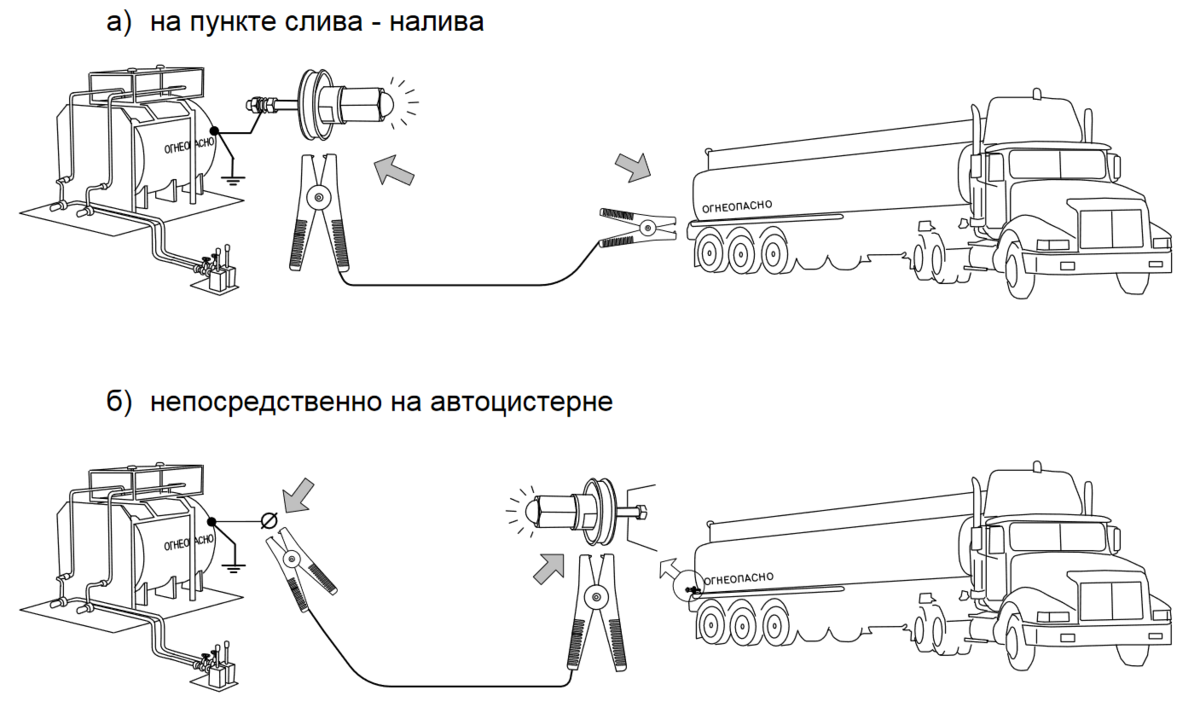 а) на пункте слива - налива

ОГНЕОПАСНО

ОГНЕОПАСНО

б) непосредственно на автоцистерне

ОГНЕОПАСНО

ОГНЕОПАСНО