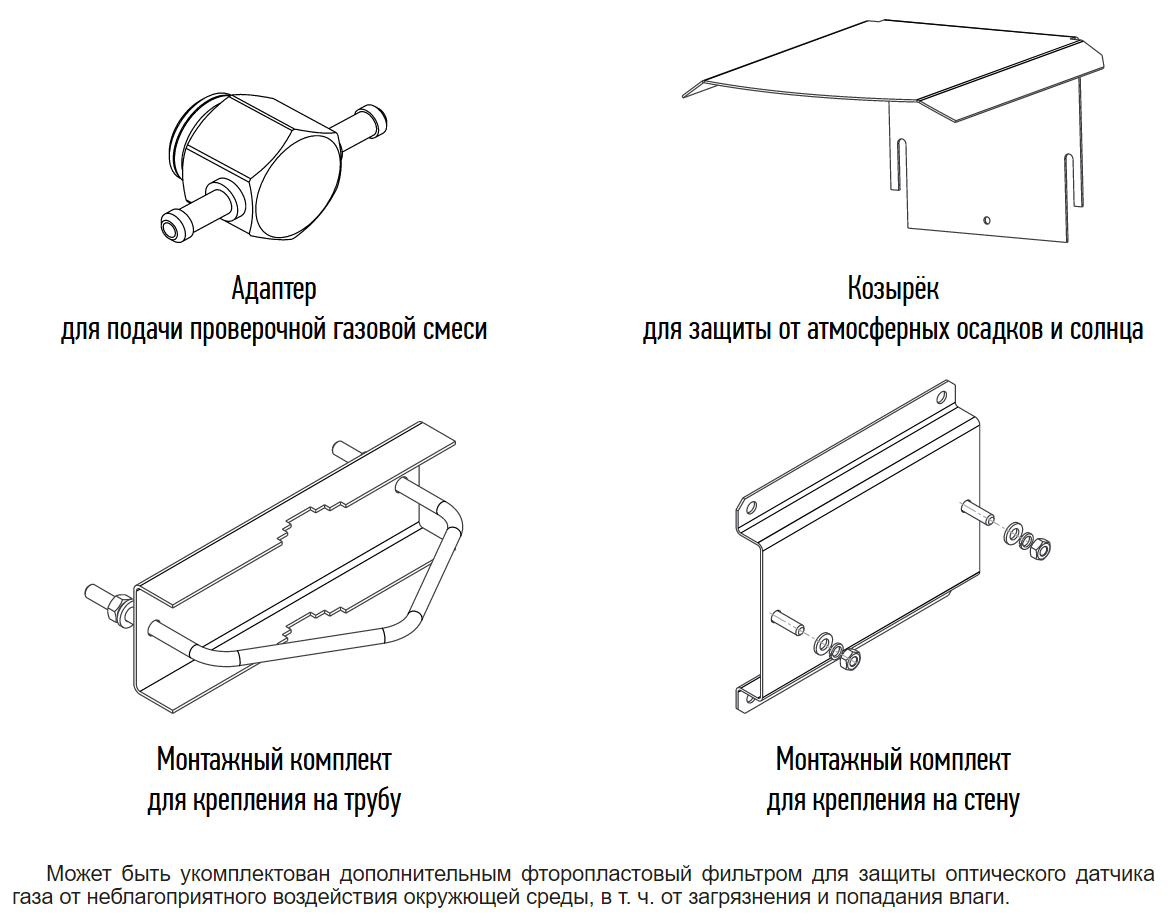 Адаптер
для подачи проверочной газовой смеси

Козырёк
для защиты от атмосферных осадков и солнца

Монтажный комплект
для крепления на трубу

Монтажный комплект
для крепления на стену

Может быть укомплектован дополнительным фторопластовый фильтром для защиты оптического датчика газа от неблагоприятного воздействия окружающей среды, в т. ч. от загрязнения и попадания влаги.