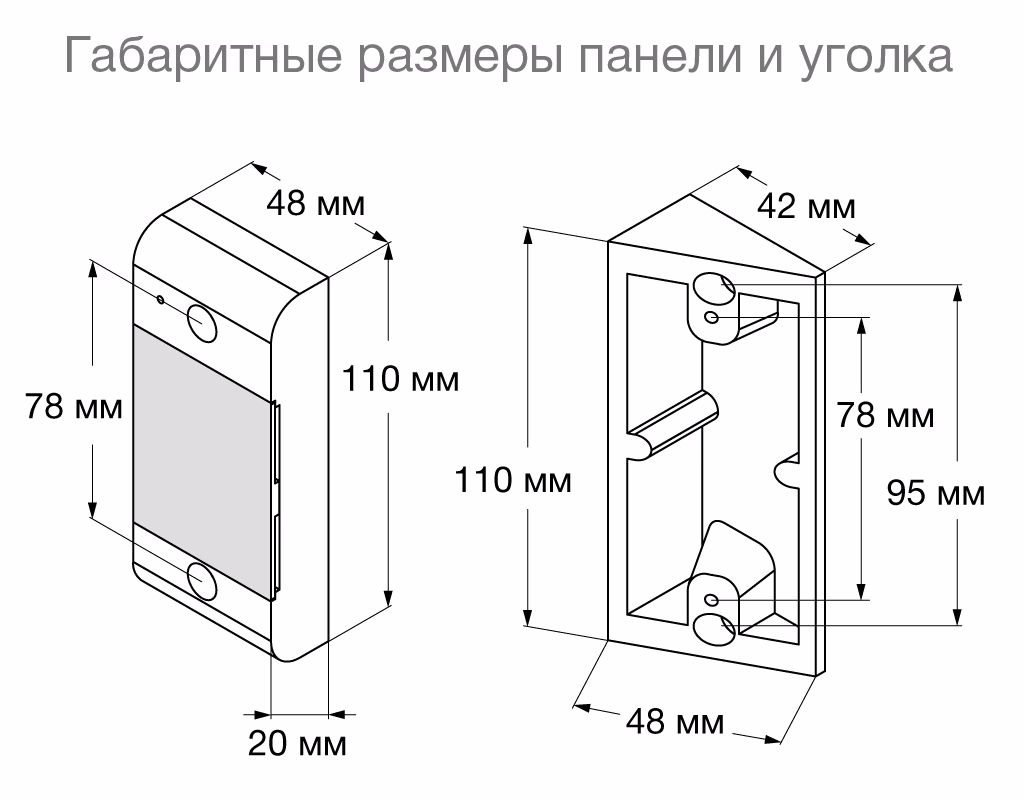 Габаритные размеры панели и уголка

48 мм

78 мм

110 мм

20 мм

42 мм

110 мм

78 мм

95 мм

48 мм